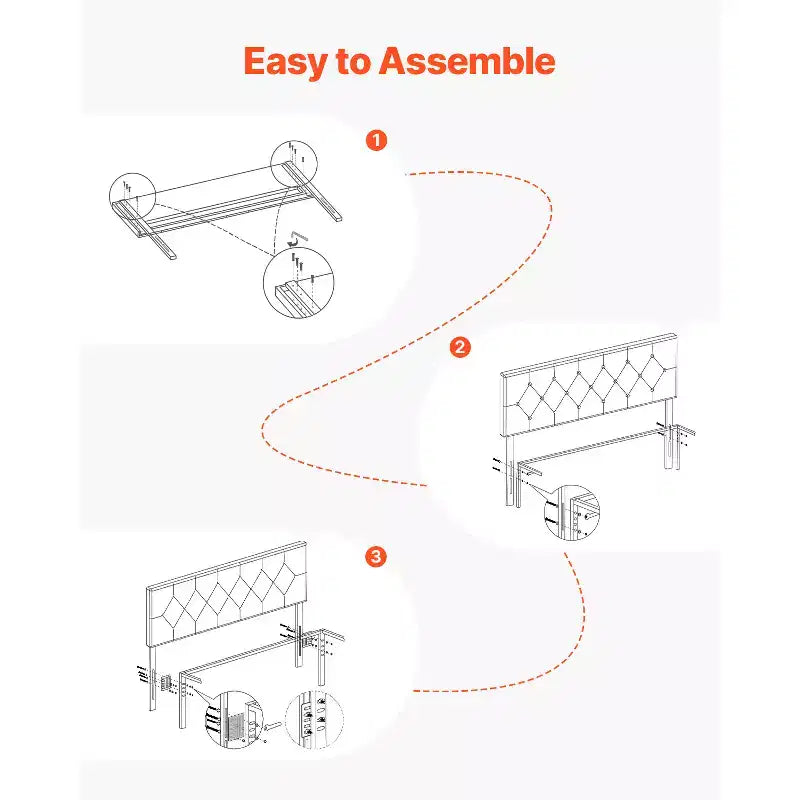 Easy to Assemble

1

2

3